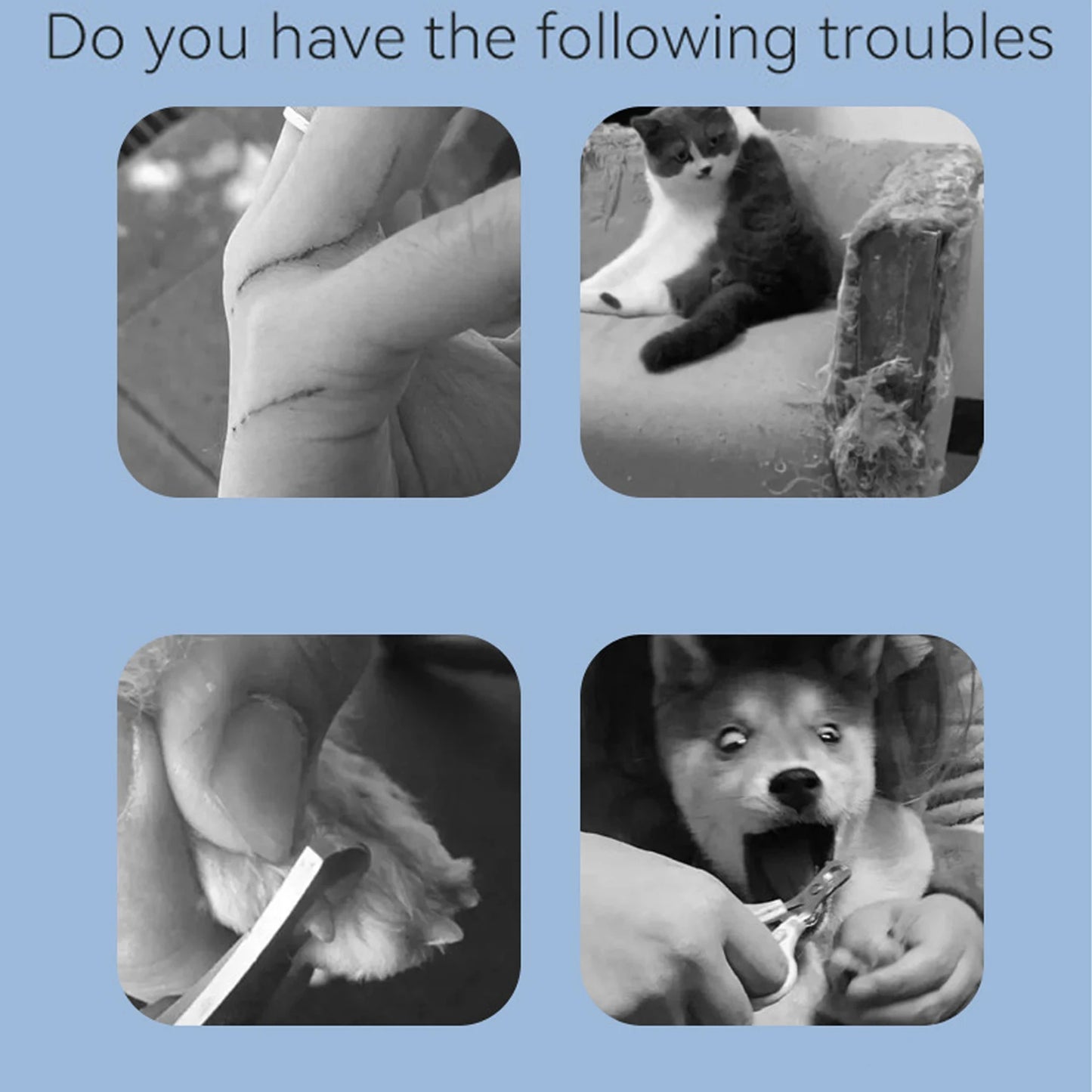 Do you have the following troubles