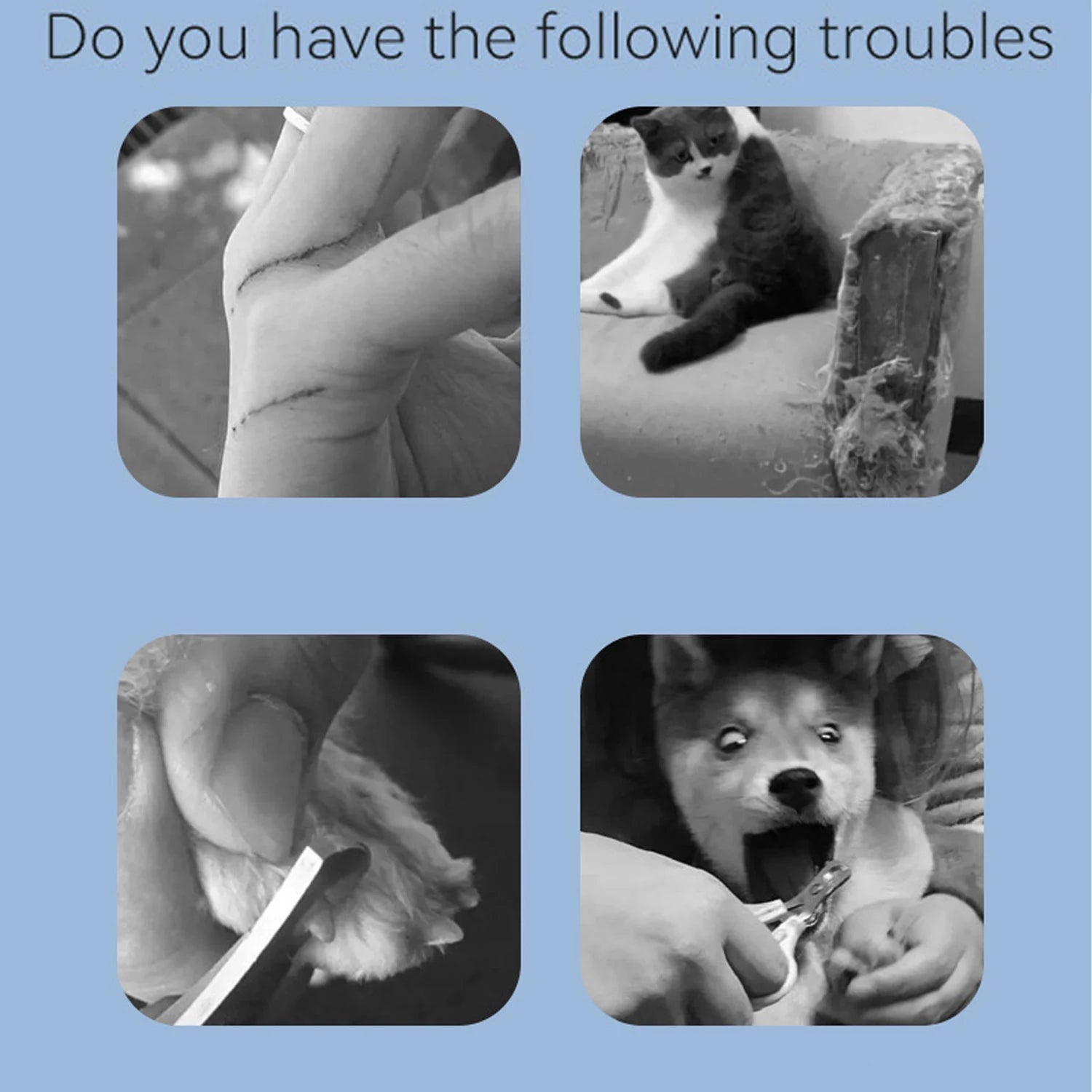 Do you have the following troubles